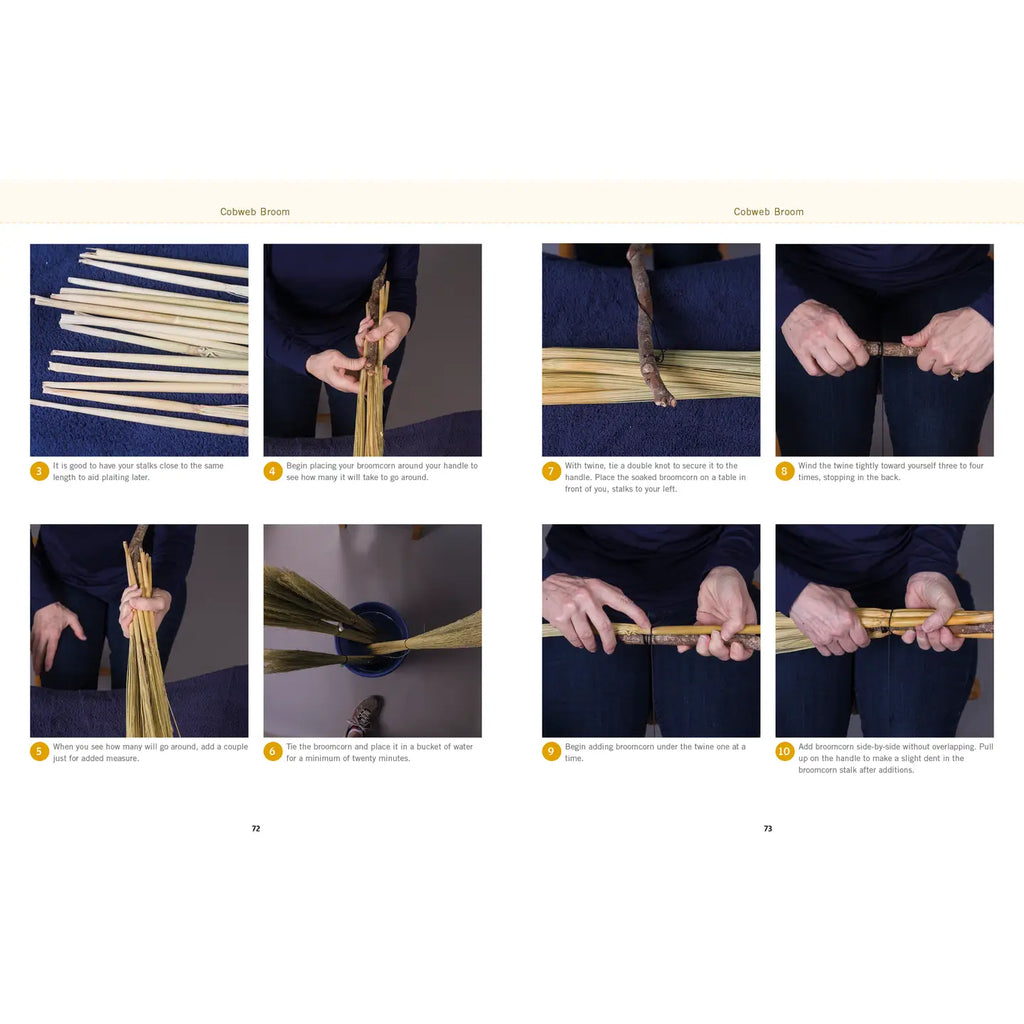 Cobweb Broom

3 It is good to have your stalks close to the same length to aid plaiting later.

4 Begin placing your broomcorn around your handle to see how many it will take to go around.

5 When you see how many will go around, add a couple just for added measure.

6 Tie the broomcorn and place it in a bucket of water for a minimum of twenty minutes.

72

Cobweb Broom

7 With twine, tie a double knot to secure it to the handle. Place the soaked broomcorn on a table in front of you, stalks to your left.

8 Wind the twine tightly toward yourself three to four times, stopping in the back.

9 Begin adding broomcorn under the twine one at a time.

10 Add broomcorn side-by-side without overlapping. Pull up on the handle to make a slight dent in the broomcorn stalk after additions.

73